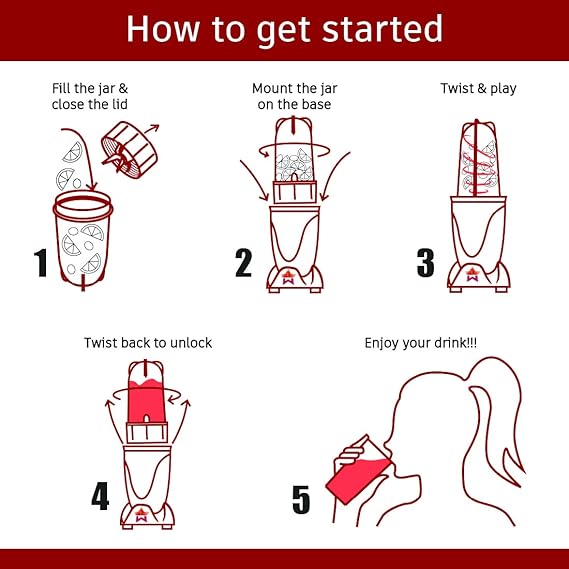 How to get started

Fill the jar & close the lid

1

Mount the jar on the base

2

Twist & play

3

Twist back to unlock

4

Enjoy your drink!!!

5